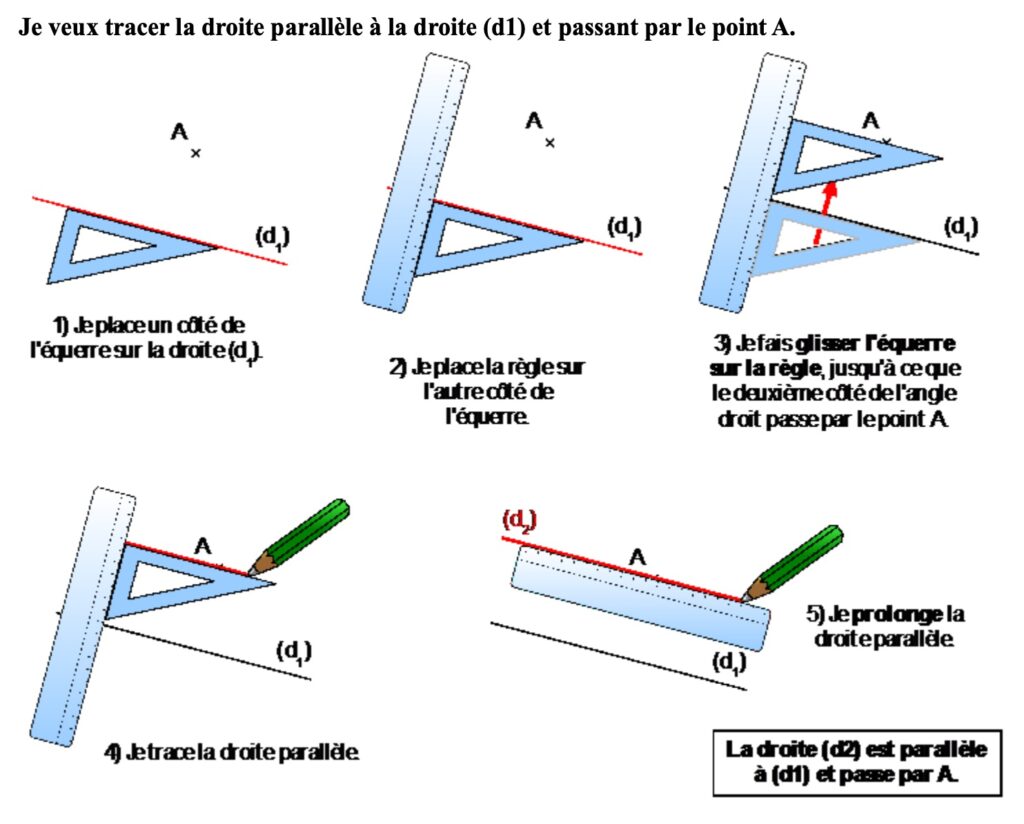 Je veux tracer la droite parallèle à la droite (d1) et passant par le point A.

A

$(d_1)$

1) Je place un côté de l'équerre sur la droite $(d_1)$.

A

$(d_1)$

2) Je place la règle sur l'autre côté de l'équerre.

A

$(d_1)$

3) Je fais glisser l'équerre sur la règle, jusqu'à ce que le deuxième côté de l'angle droit passe par le point A.

A

$(d_1)$

4) Je trace la droite parallèle.

$(d_2)$

A

$(d_1)$

5) Je prolonge la droite parallèle.

La droite (d2) est parallèle à (d1) et passe par A.