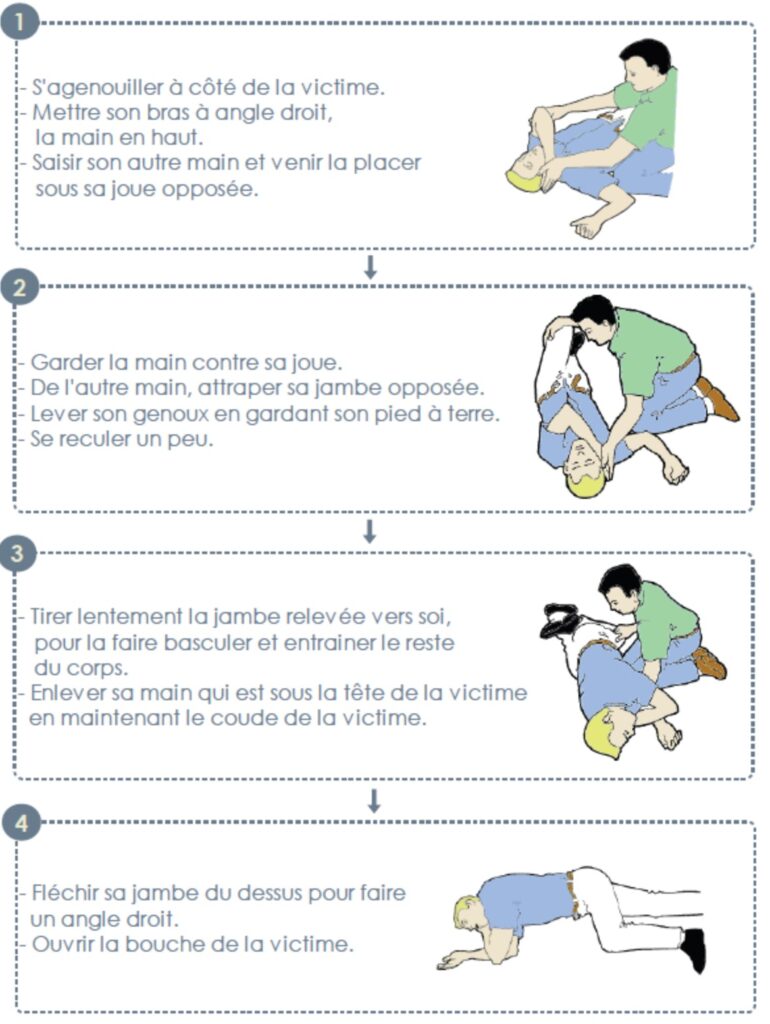 1

- S'agenouiller à côté de la victime.
- Mettre son bras à angle droit, la main en haut.
- Saisir son autre main et venir la placer sous sa joue opposée.

2

- Garder la main contre sa joue.
- De l'autre main, attraper sa jambe opposée.
- Lever son genoux en gardant son pied à terre.
- Se reculer un peu.

3

- Tirer lentement la jambe relevée vers soi, pour la faire basculer et entrainer le reste du corps.
- Enlever sa main qui est sous la tête de la victime en maintenant le coude de la victime.

4

- Fléchir sa jambe du dessus pour faire un angle droit.
- Ouvrir la bouche de la victime.