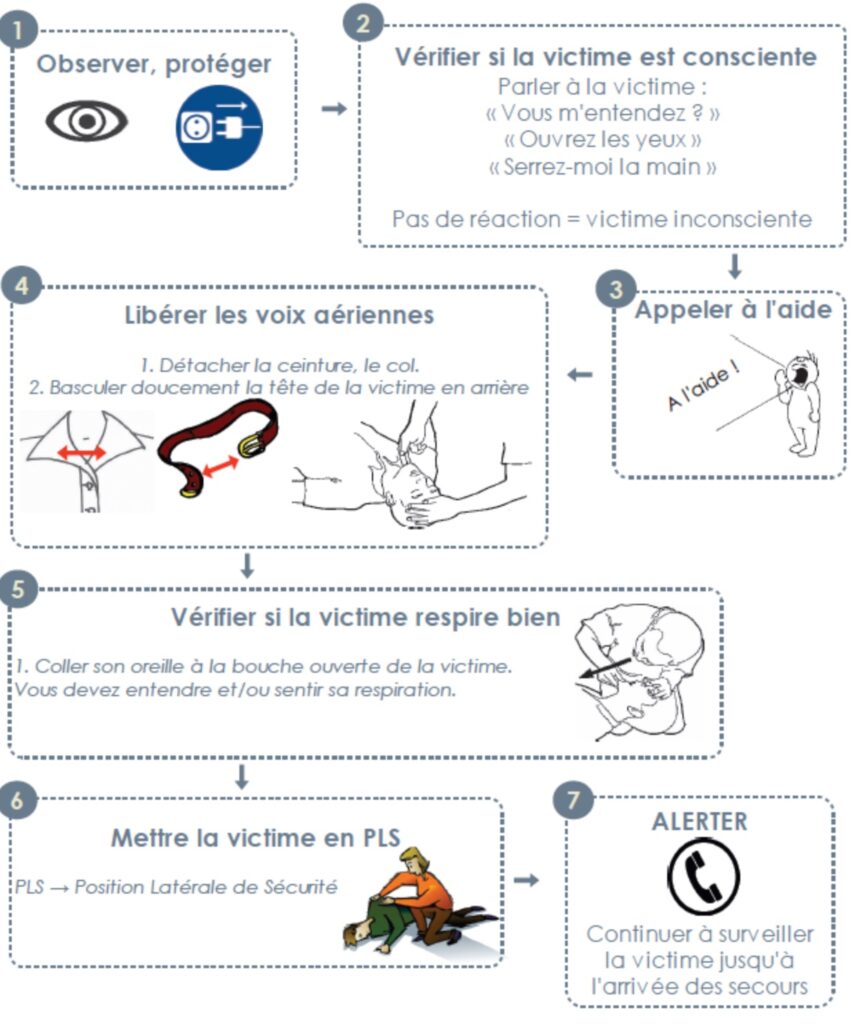 1
Observer, protéger

2
Vérifier si la victime est consciente
Parler à la victime :
« Vous m'entendez ? »
« Ouvrez les yeux »
« Serrez-moi la main »

Pas de réaction = victime inconsciente

3
Appeler à l'aide
A l'aide !

4
Libérer les voix aériennes
1. Détacher la ceinture, le col.
2. Basculer doucement la tête de la victime en arrière

5
Vérifier si la victime respire bien
1. Coller son oreille à la bouche ouverte de la victime. Vous devez entendre et/ou sentir sa respiration.

6
Mettre la victime en PLS
PLS → Position Latérale de Sécurité

7
ALERTER
Continuer à surveiller la victime jusqu'à l'arrivée des secours