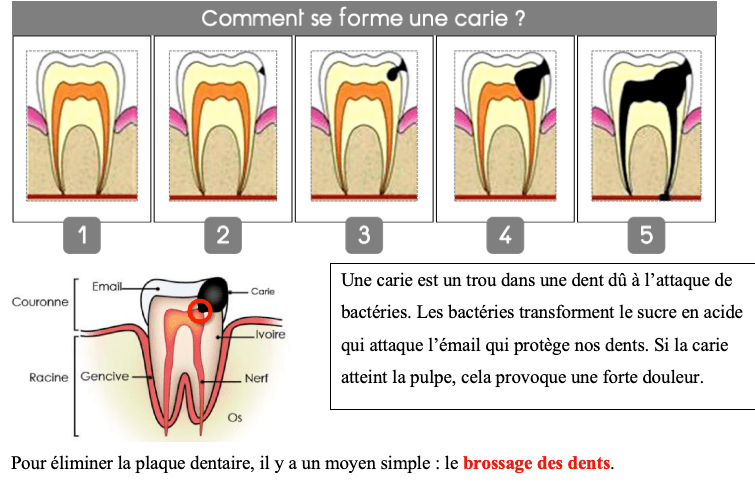 Comment se forme une carie ?

1

2

3

4

5

Couronne

Racine

Email

Carie

Ivoire

Gencive

Nerf

Os

Une carie est un trou dans une dent dû à l'attaque de bactéries. Les bactéries transforment le sucre en acide qui attaque l'émail qui protège nos dents. Si la carie atteint la pulpe, cela provoque une forte douleur.

Pour éliminer la plaque dentaire, il y a un moyen simple : le brossage des dents.